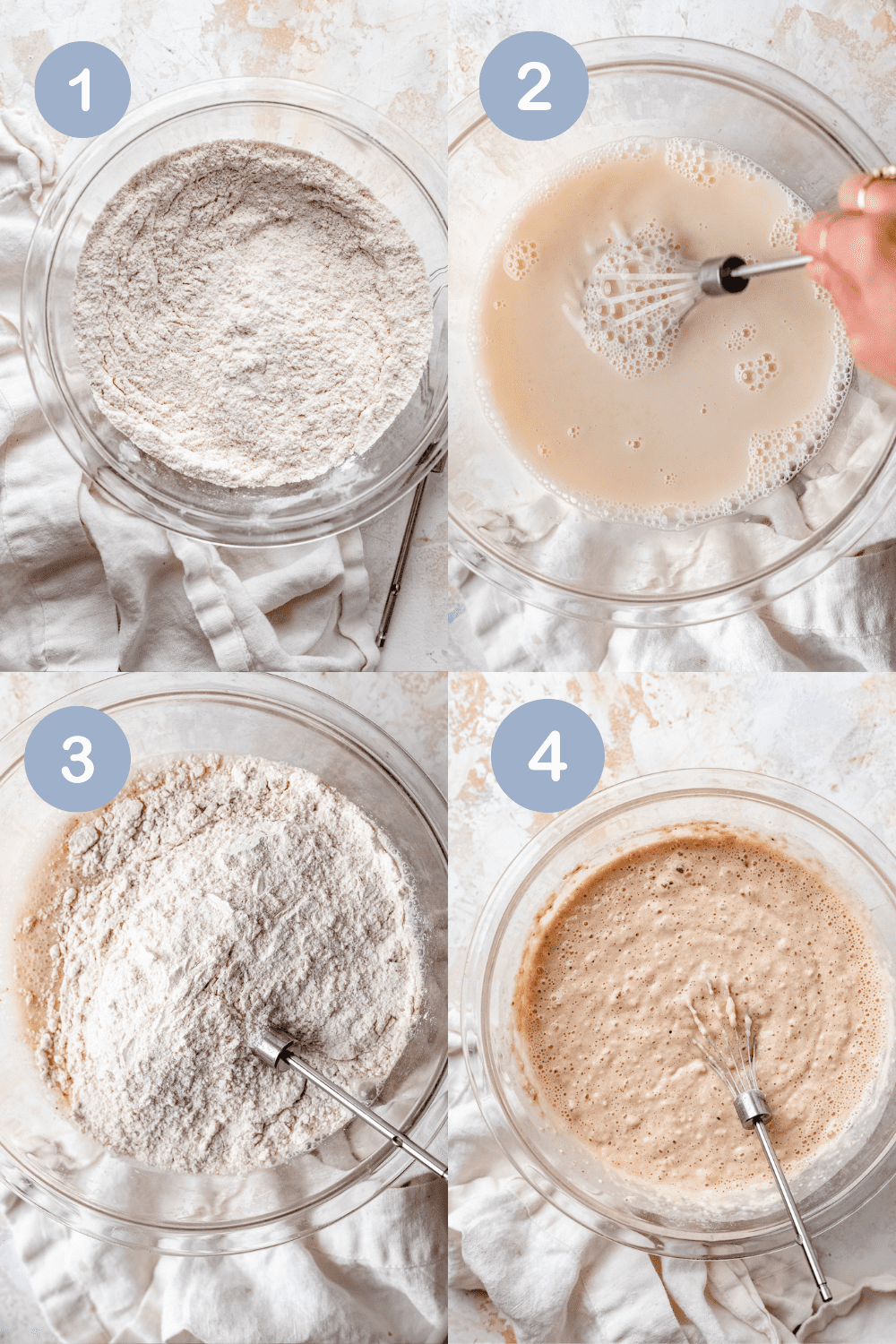 1

2

3

4