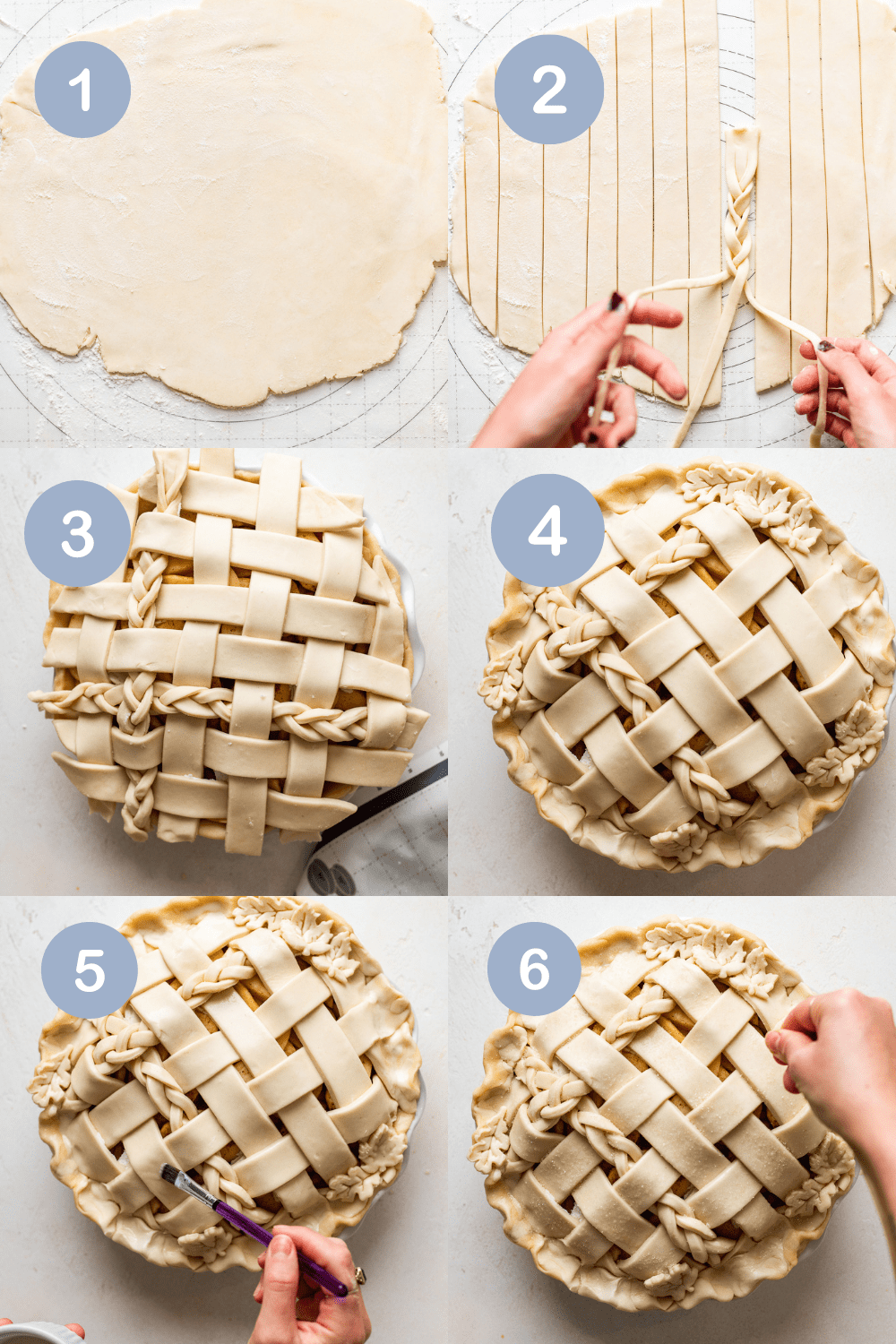 1

2

3

4

5

6