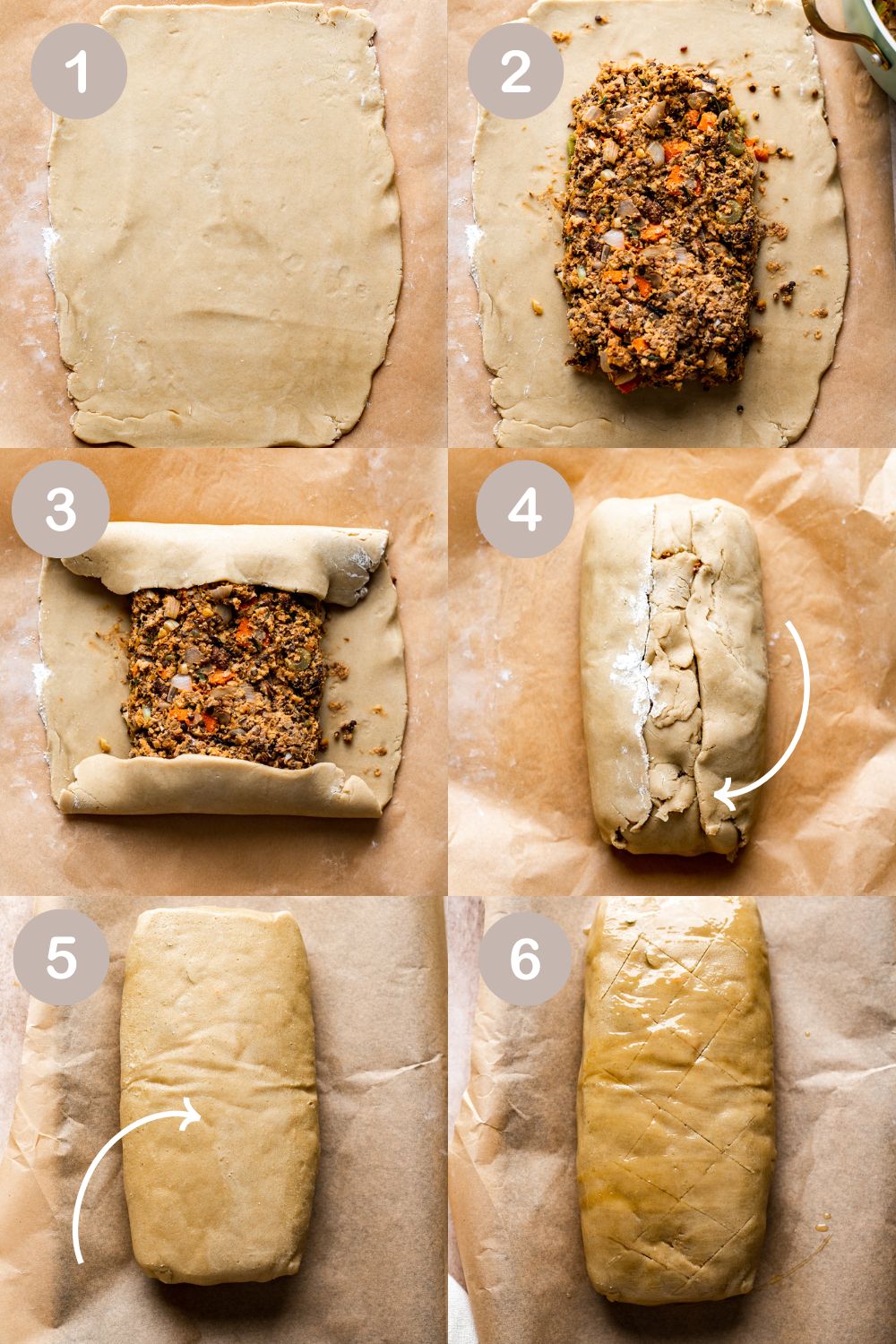 1

2

3

4

5

6